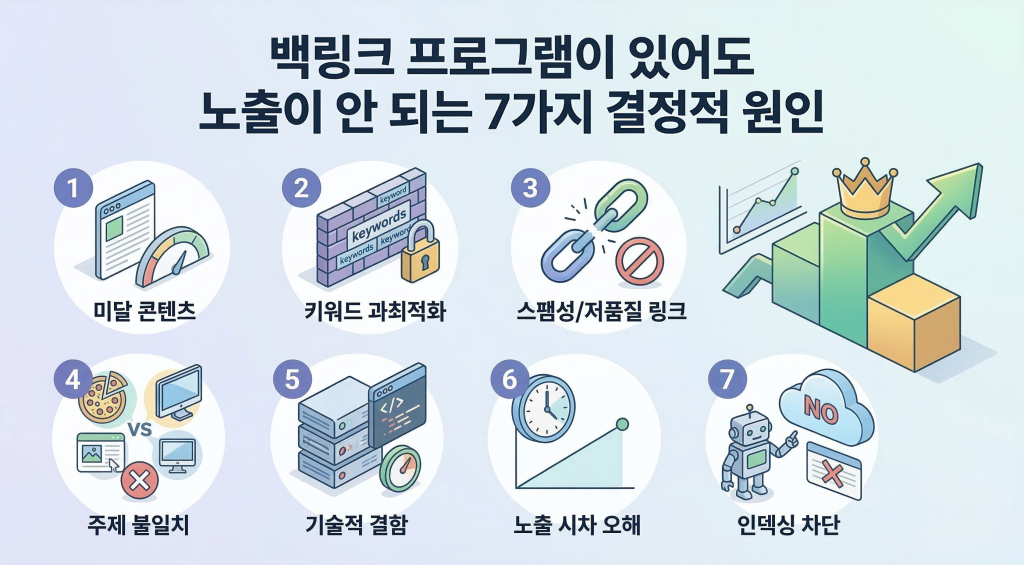 백링크 프로그램이 있어도
노출이 안 되는 7가지 결정적 원인

1
미달 콘텐츠

2
keyword
keywords
keywords
keyword
키워드 과최적화

3
스팸성/저품질 링크

4
VS
주제 불일치

5
</>
기술적 결함

6
노출 시차 오해

7
NO
인덱싱 차단