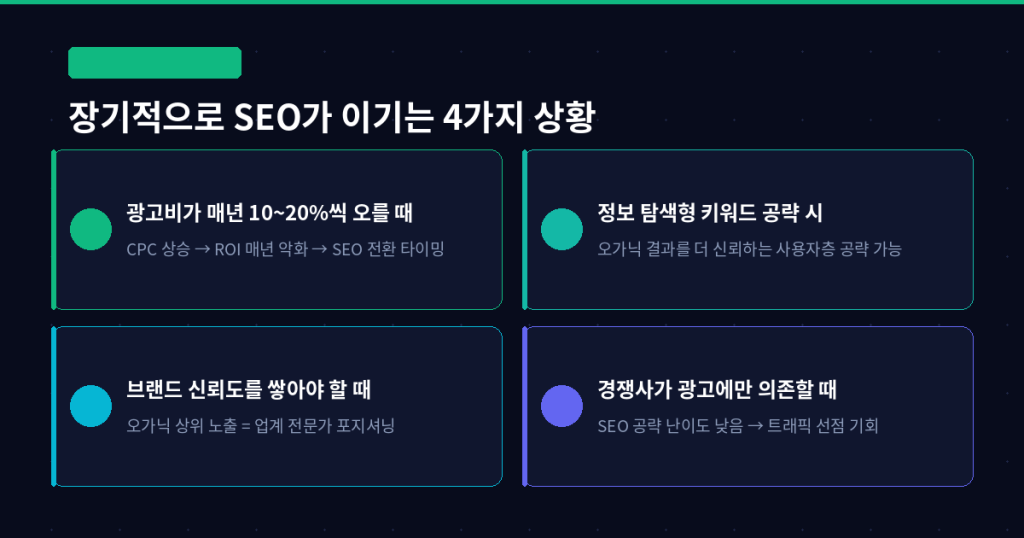 장기적으로 SEO가 이기는 4가지 상황

광고비가 매년 10~20%씩 오를 때

CPC 상승 → ROI 매년 악화 → SEO 전환 타이밍

정보 탐색형 키워드 공략 시

오가닉 결과를 더 신뢰하는 사용자층 공략 가능

브랜드 신뢰도를 쌓아야 할 때

오가닉 상위 노출 = 업계 전문가 포지셔닝

경쟁사가 광고에만 의존할 때

SEO 공략 난이도 낮음 → 트래픽 선점 기회