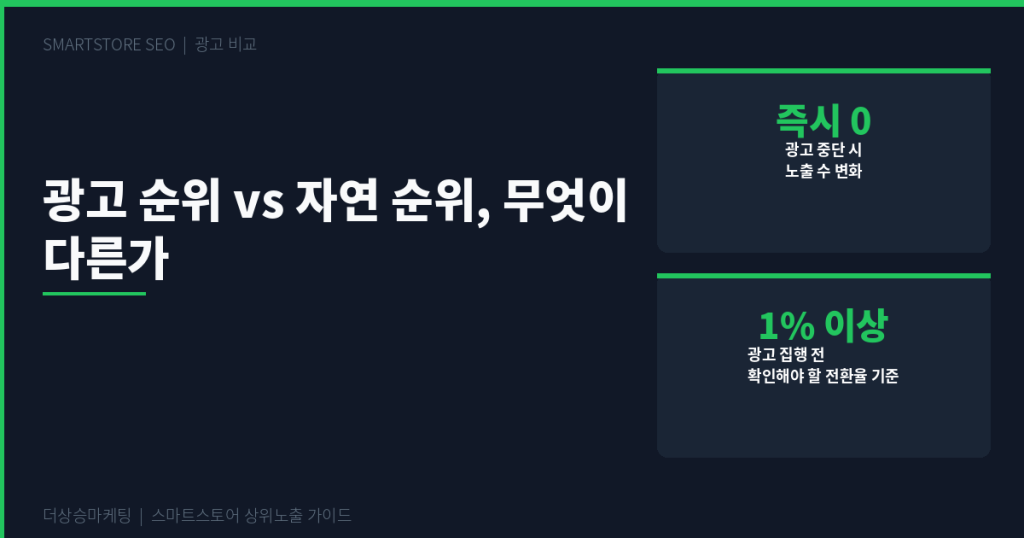 SMARTSTORE SEO | 광고 비교

광고 순위 vs 자연 순위, 무엇이 다른가

즉시 0
광고 중단 시
노출 수 변화

1% 이상
광고 집행 전
확인해야 할 전환율 기준

더상승마케팅 | 스마트스토어 상위노출 가이드