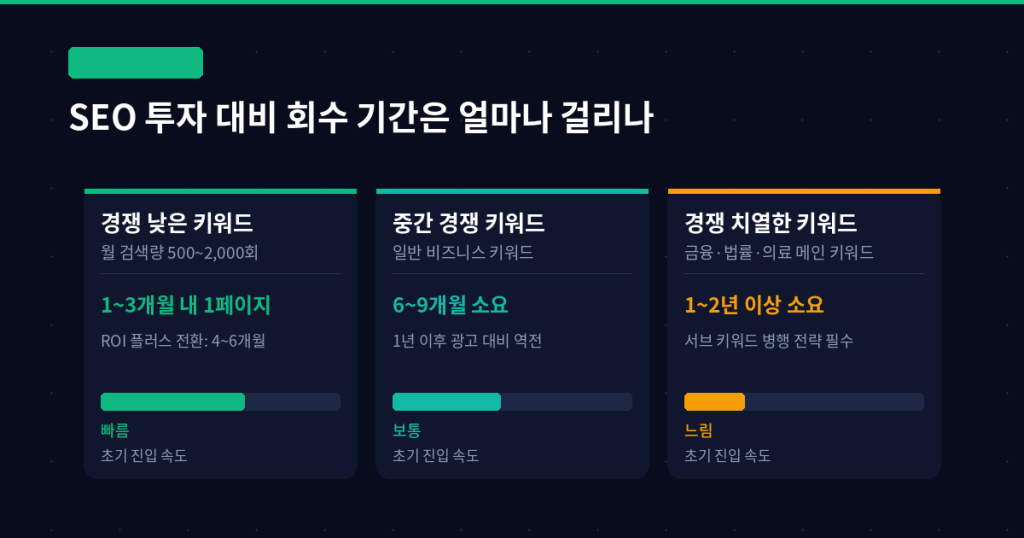 SEO 투자 대비 회수 기간은 얼마나 걸리나

경쟁 낮은 키워드
월 검색량 500~2,000회

1~3개월 내 1페이지

ROI 플러스 전환: 4~6개월

빠름
초기 진입 속도

중간 경쟁 키워드
일반 비즈니스 키워드

6~9개월 소요

1년 이후 광고 대비 역전

보통
초기 진입 속도

경쟁 치열한 키워드
금융·법률·의료 메인 키워드

1~2년 이상 소요

서브 키워드 병행 전략 필수

느림
초기 진입 속도